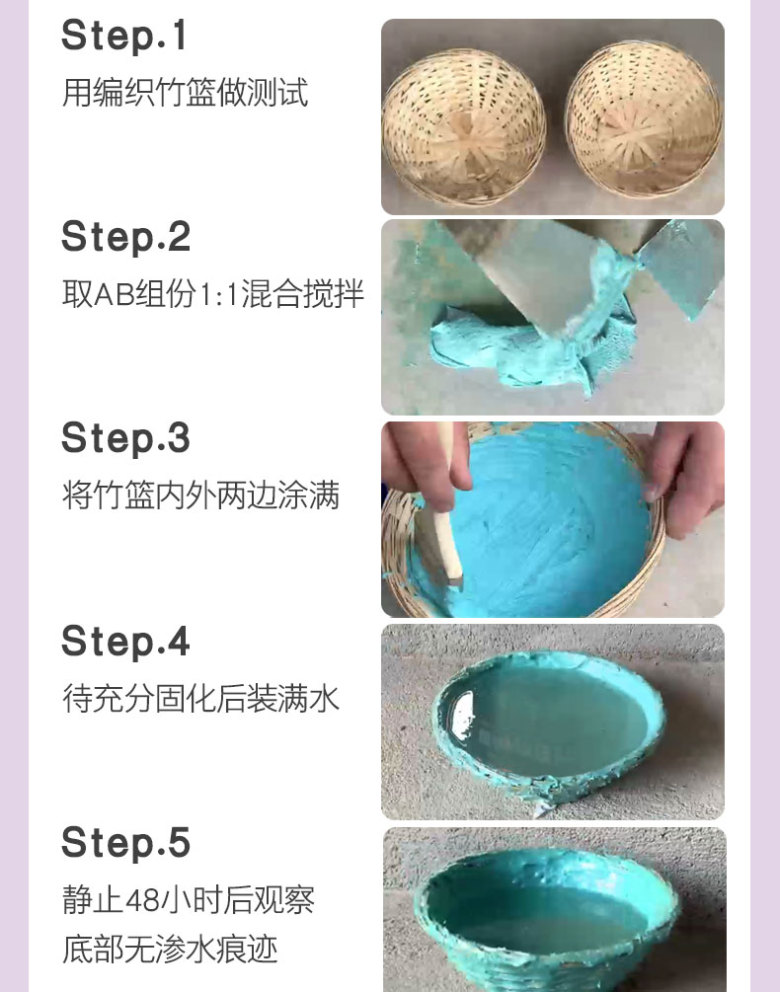 Step.1
用编织竹篮做测试

Step.2
取AB组份1:1混合搅拌

Step.3
将竹篮内外两边涂满

Step.4
待充分固化后装满水

Step.5
静止48小时后观察
底部无渗水痕迹