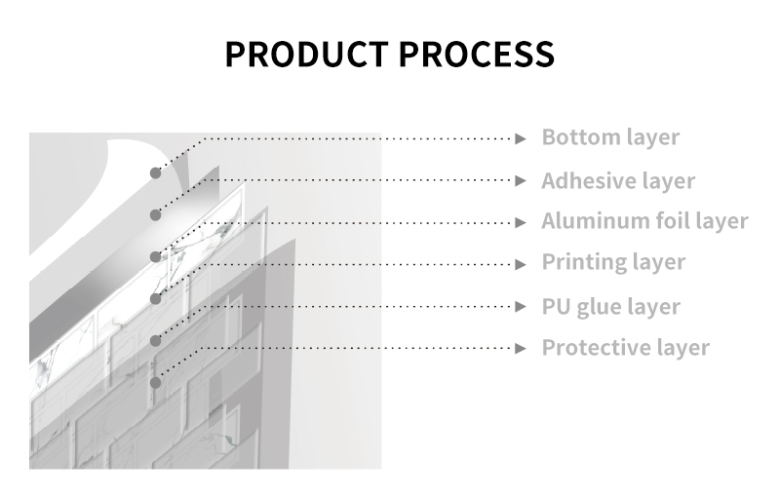 PRODUCT PROCESS

Bottom layer
Adhesive layer
Aluminum foil layer
Printing layer
PU glue layer
Protective layer